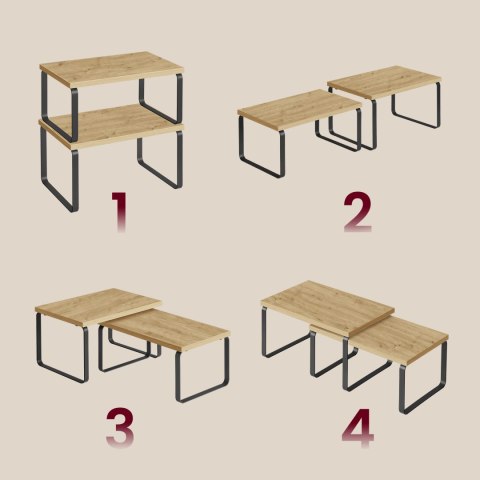 1

2

3

4